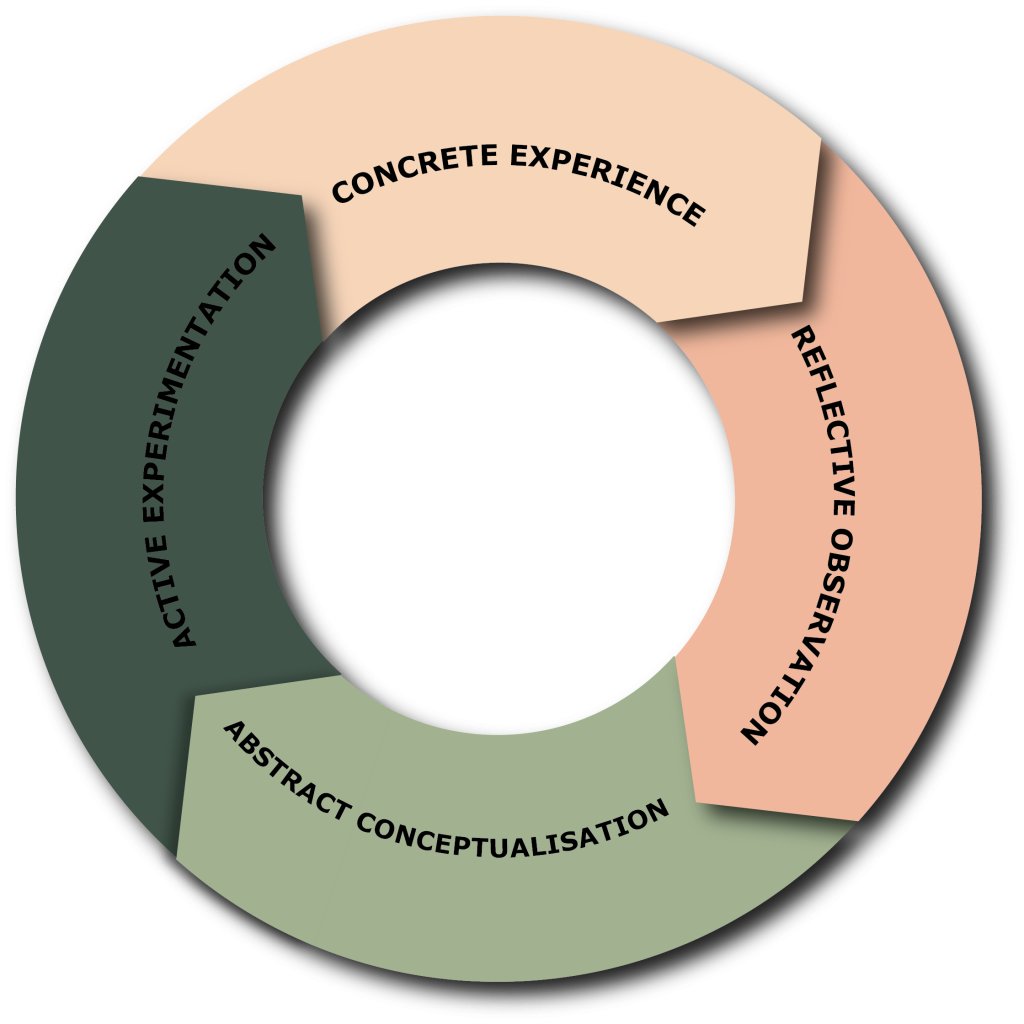 CONCRETE EXPERIENCE
REFLECTIVE OBSERVATION
ABSTRACT CONCEPTUALISATION
ACTIVE EXPERIMENTATION